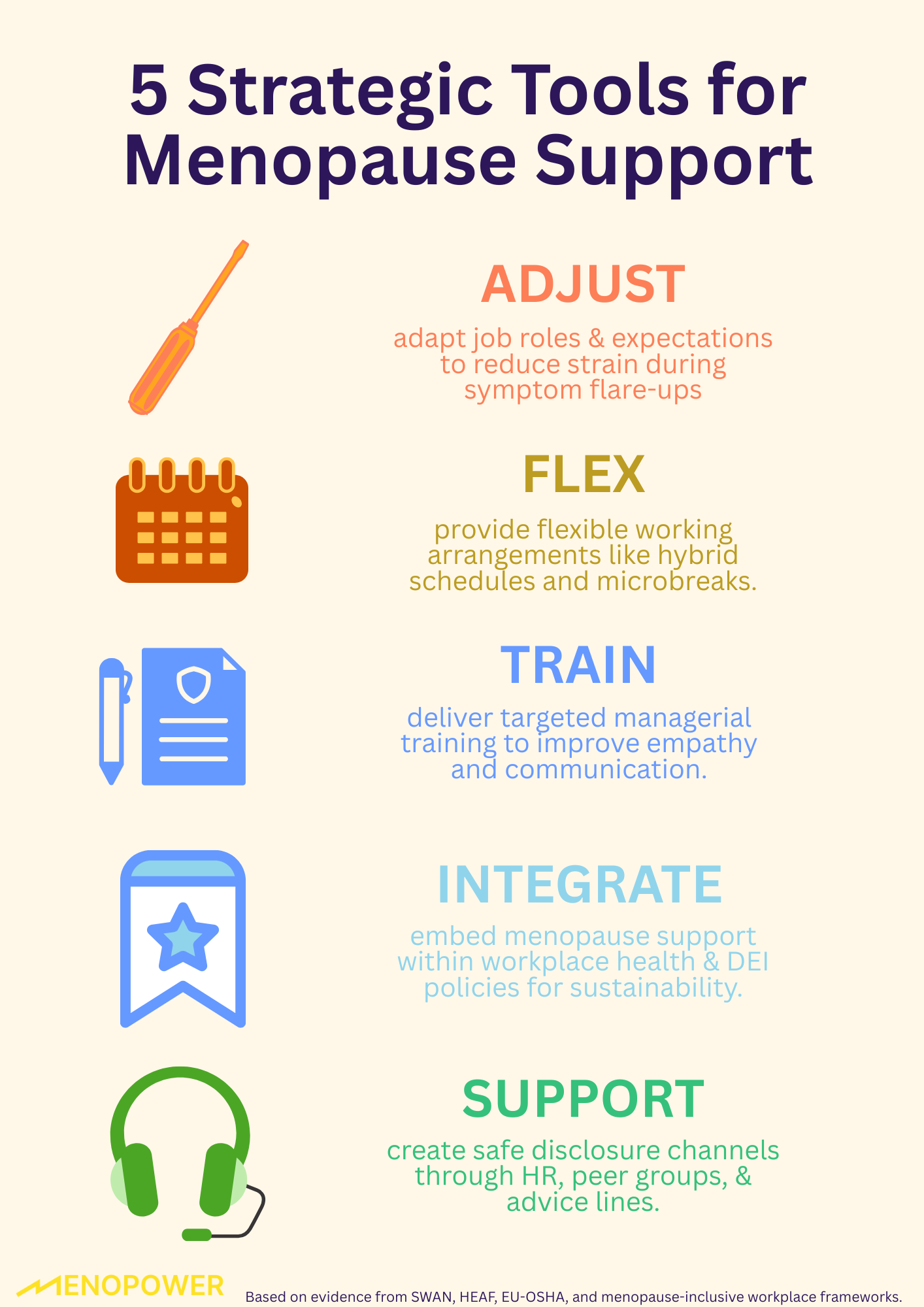 5 Strategic Tools for Menopause Support

ADJUST

adapt job roles & expectations to reduce strain during symptom flare-ups

FLEX

provide flexible working arrangements like hybrid schedules and microbreaks.

TRAIN

deliver targeted managerial training to improve empathy and communication.

INTEGRATE

embed menopause support within workplace health & DEI policies for sustainability.

SUPPORT

create safe disclosure channels through HR, peer groups, & advice lines.

MENOPOWER

Based on evidence from SWAN, HEAF, EU-OSHA, and menopause-inclusive workplace frameworks.