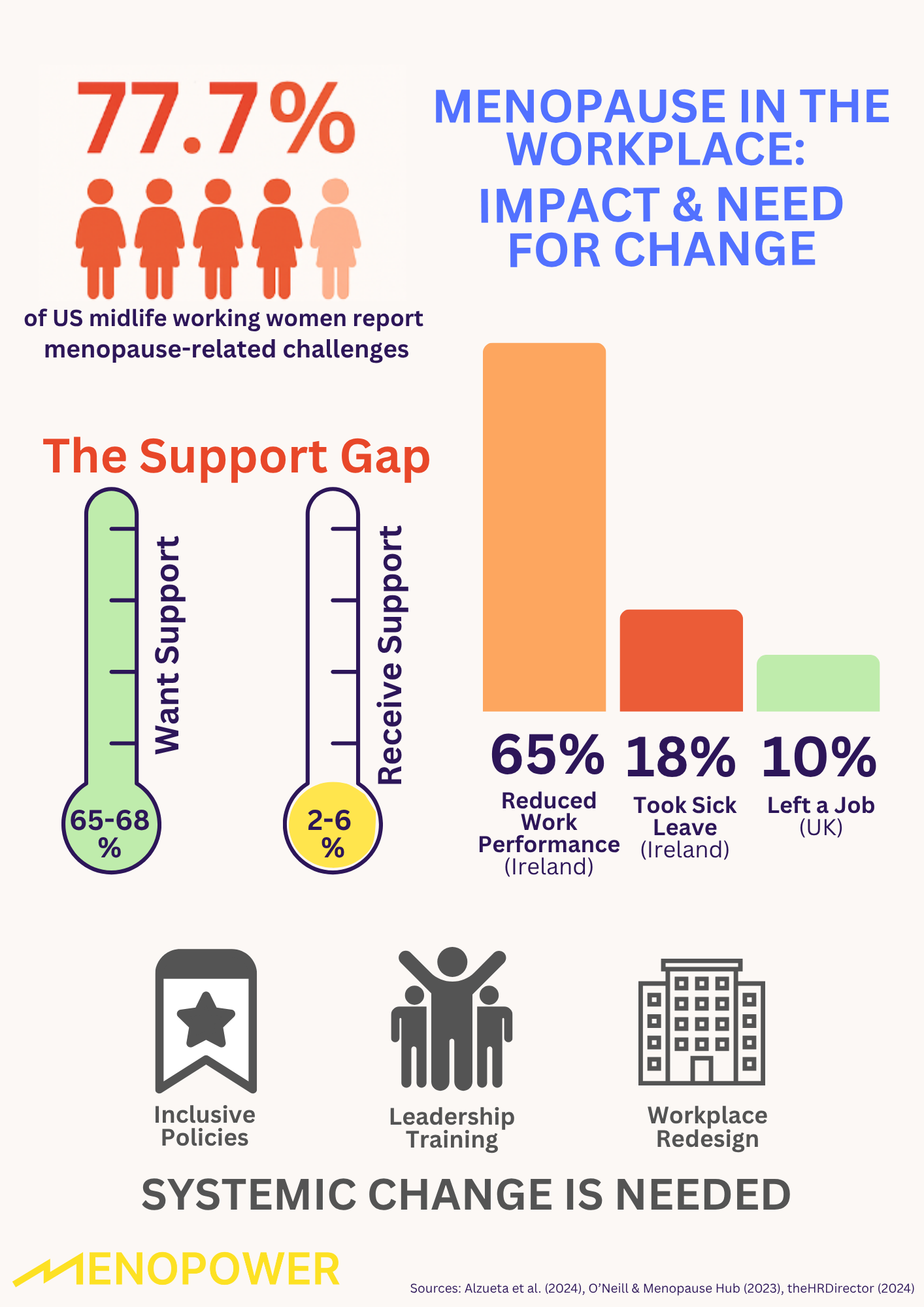 77.7%

of US midlife working women report menopause-related challenges

MENOPAUSE IN THE WORKPLACE: IMPACT & NEED FOR CHANGE

The Support Gap

Want Support

65-68 %

Receive Support

2-6 %

65%
Reduced Work Performance (Ireland)

18%
Took Sick Leave (Ireland)

10%
Left a Job (UK)

Inclusive Policies

Leadership Training

Workplace Redesign

SYSTEMIC CHANGE IS NEEDED

MENOPOWER

Sources: Alzueta et al. (2024), O'Neill & Menopause Hub (2023), theHRDirector (2024)