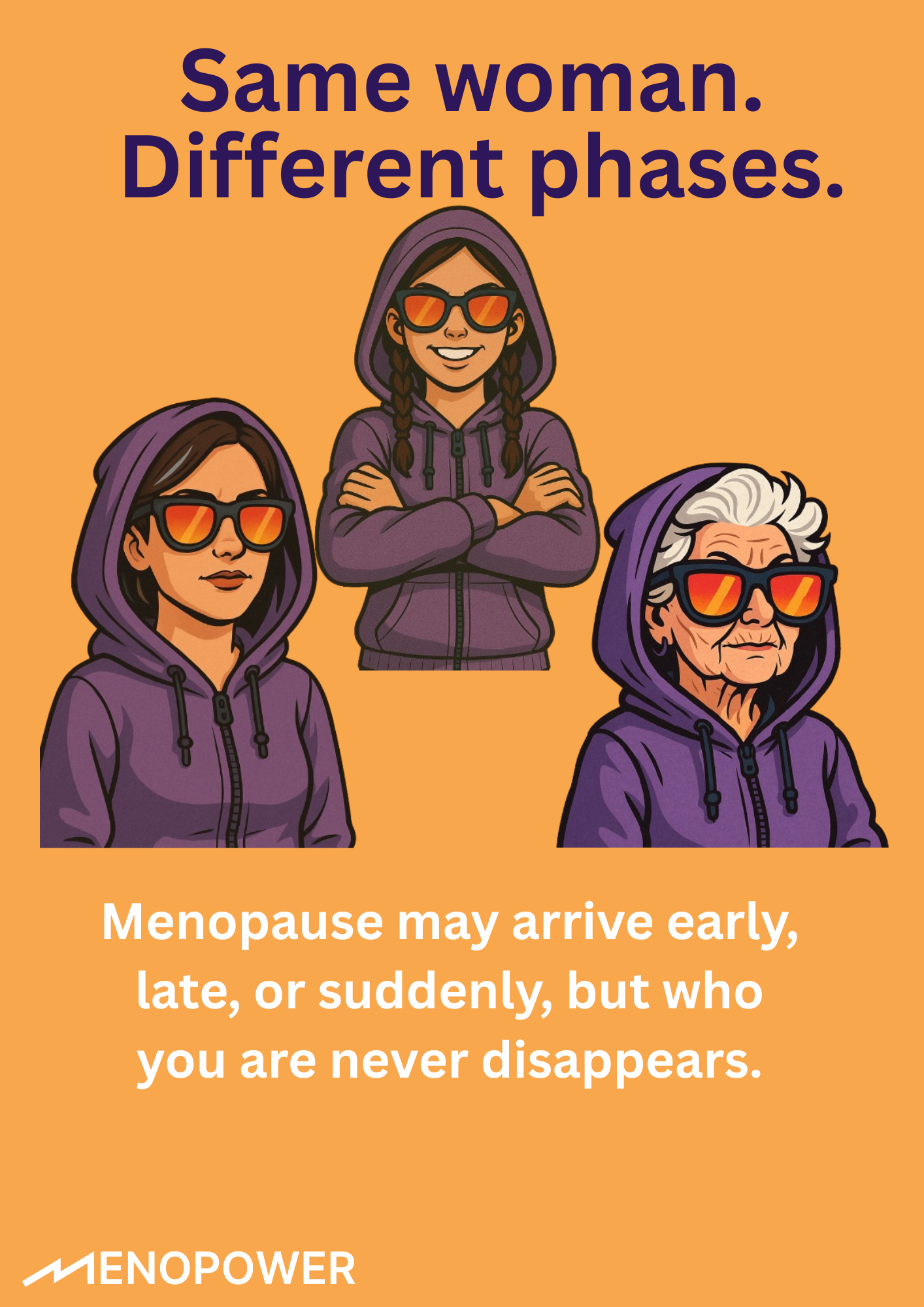 Same woman. Different phases.

Menopause may arrive early, late, or suddenly, but who you are never disappears.

MENOPOWER