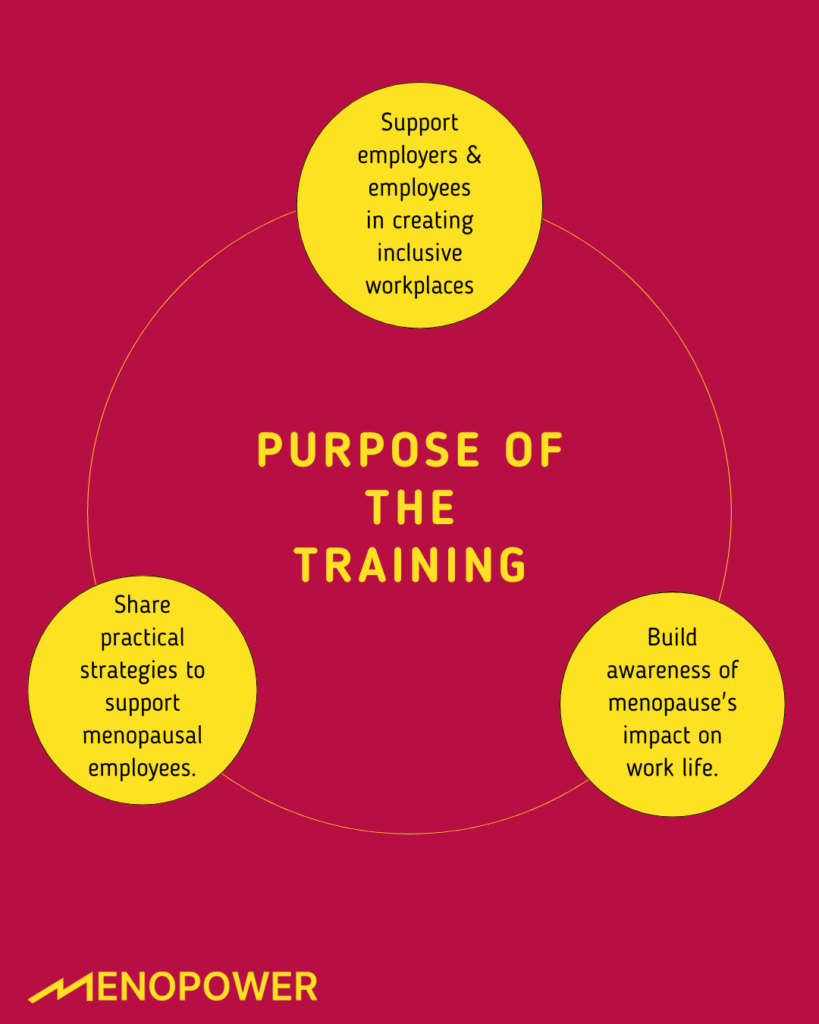 Support employers & employees in creating inclusive workplaces

PURPOSE OF THE TRAINING

Share practical strategies to support menopausal employees.

Build awareness of menopause's impact on work life.

MENOPOWER