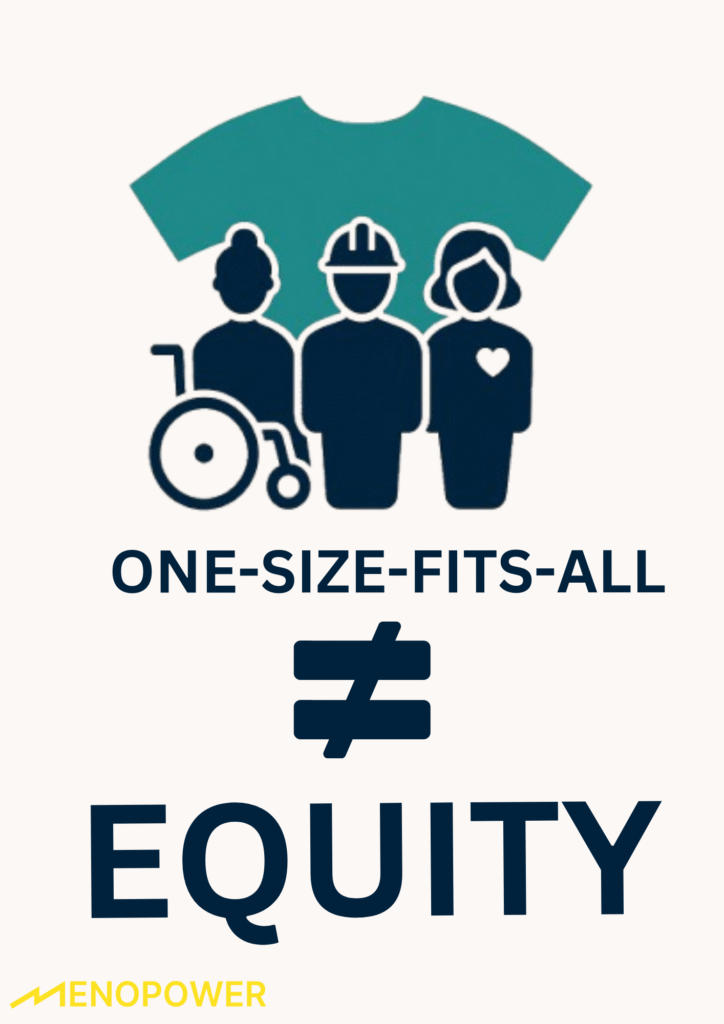 ONE-SIZE-FITS-ALL

$\neq$

EQUITY

MENOPOWER