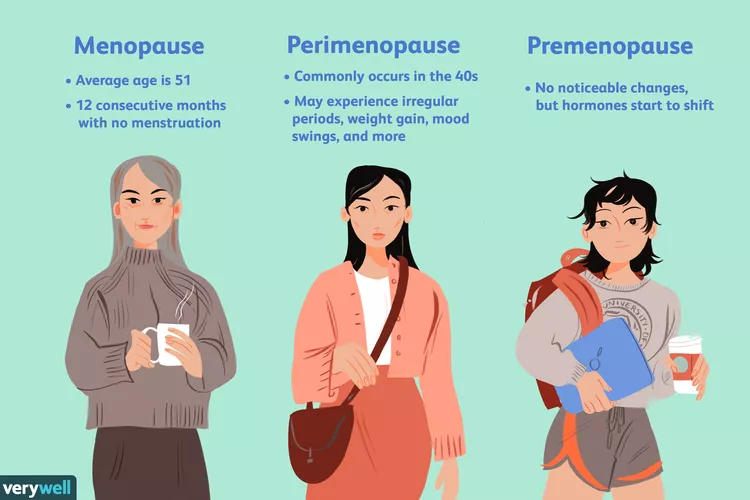 Menopause

• Average age is 51

• 12 consecutive months with no menstruation

Perimenopause

• Commonly occurs in the 40s

• May experience irregular periods, weight gain, mood swings, and more

Premenopause

• No noticeable changes, but hormones start to shift

UNIVERSITY

verywell